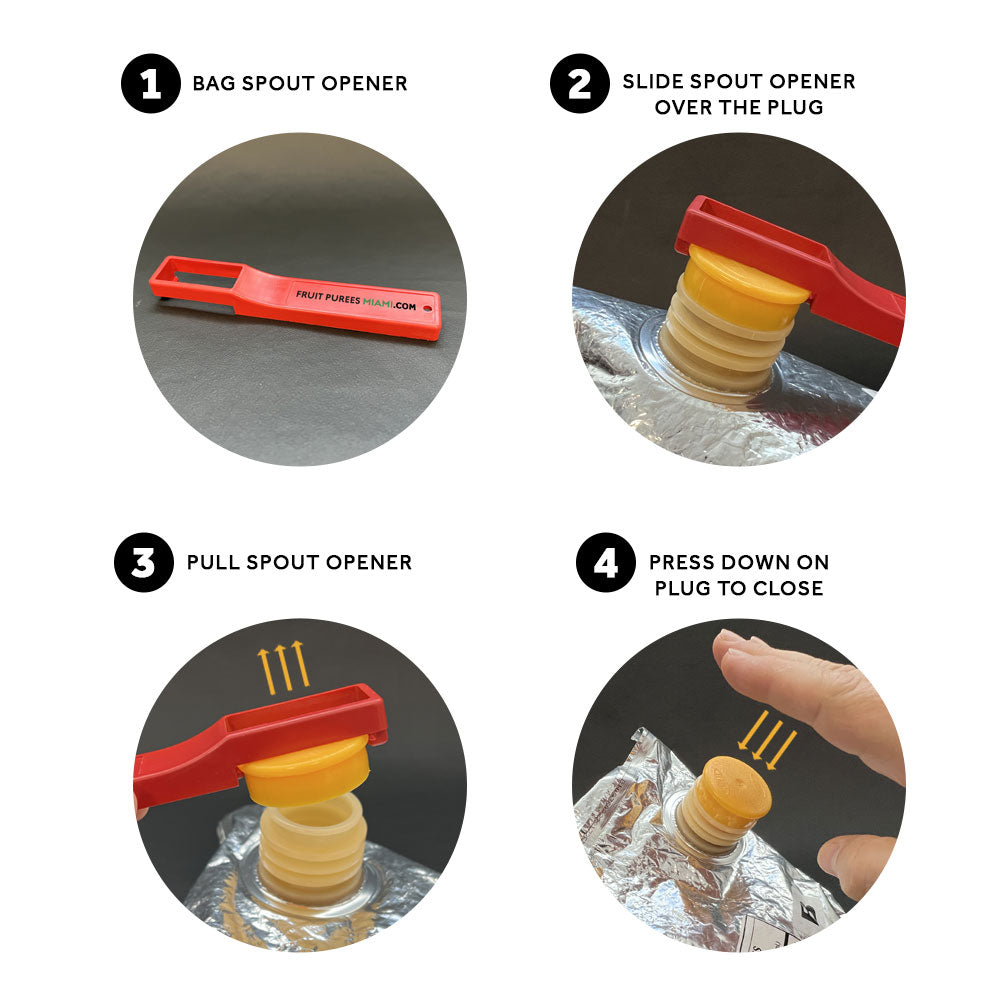 1 BAG SPOUT OPENER

FRUIT PUREES MIAMI.COM

2 SLIDE SPOUT OPENER OVER THE PLUG

3 PULL SPOUT OPENER

4 PRESS DOWN ON PLUG TO CLOSE